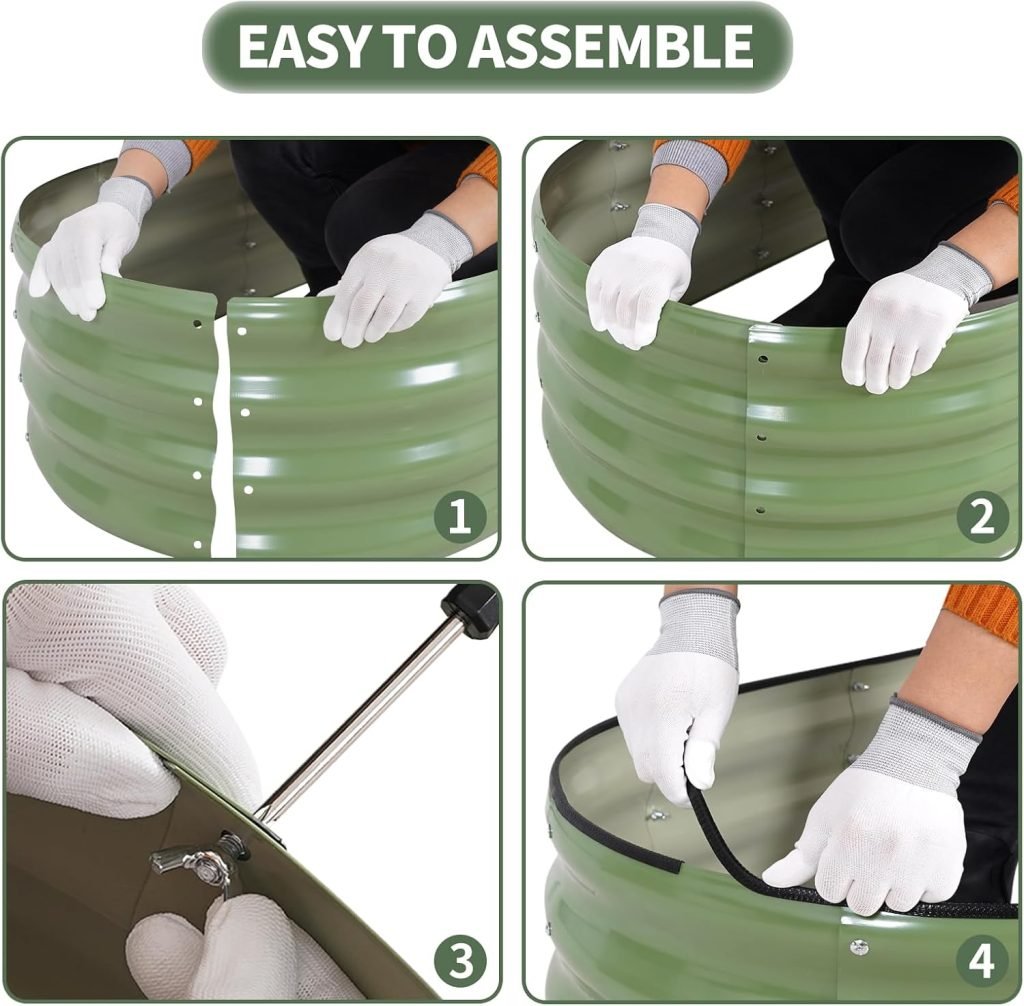 EASY TO ASSEMBLE

1

2

3

4